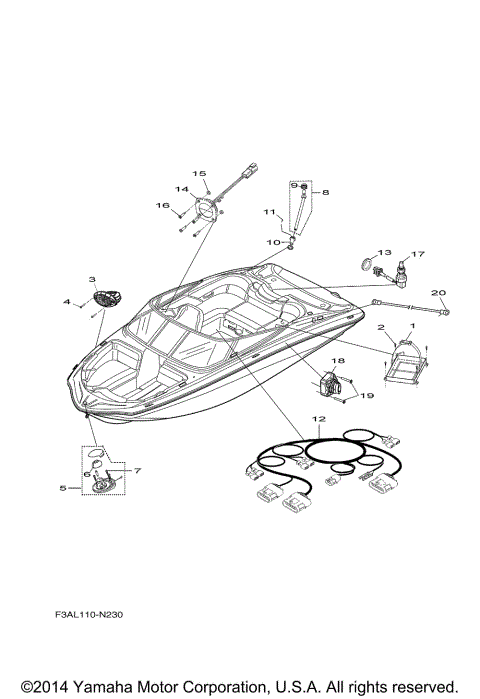 15
14
16
9
8
11
10
13
17
3
4
20
2
1
18
19
12
6
7
5
F3AL110-N230
©2014 Yamaha Motor Corporation, U.S.A. All rights reserved.