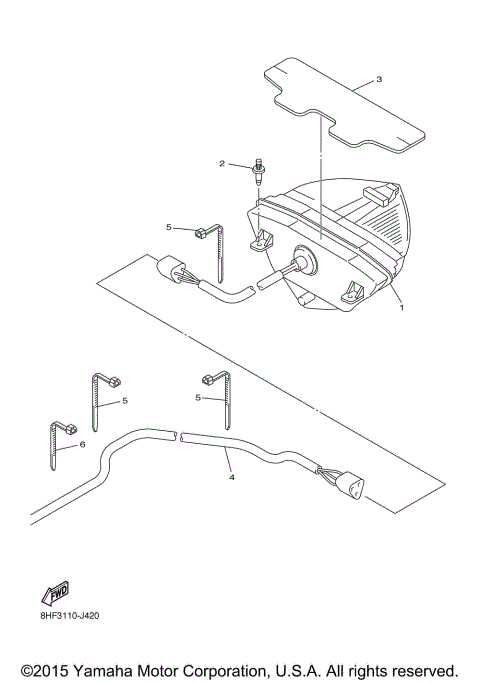 3

2

5

1

5

5

6

4

FWD

8HF3110-J420

©2015 Yamaha Motor Corporation, U.S.A. All rights reserved.