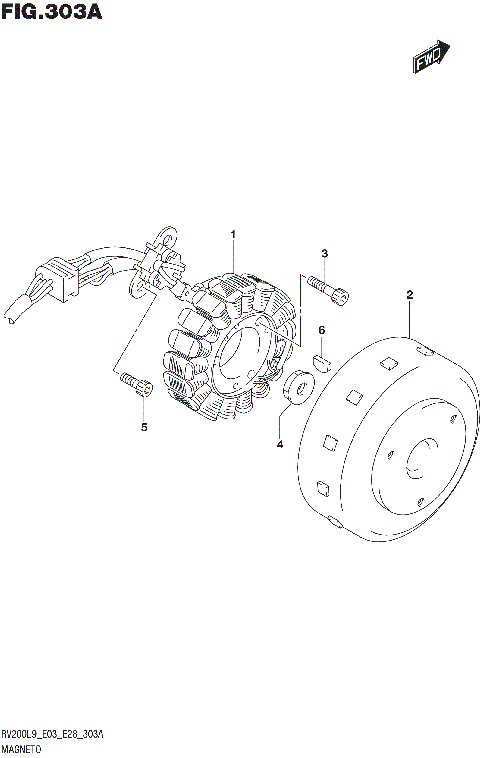 FIG.303A

FWD

1
3
2
6
4
5

RV200L9_E03_E28_303A
MAGNETO