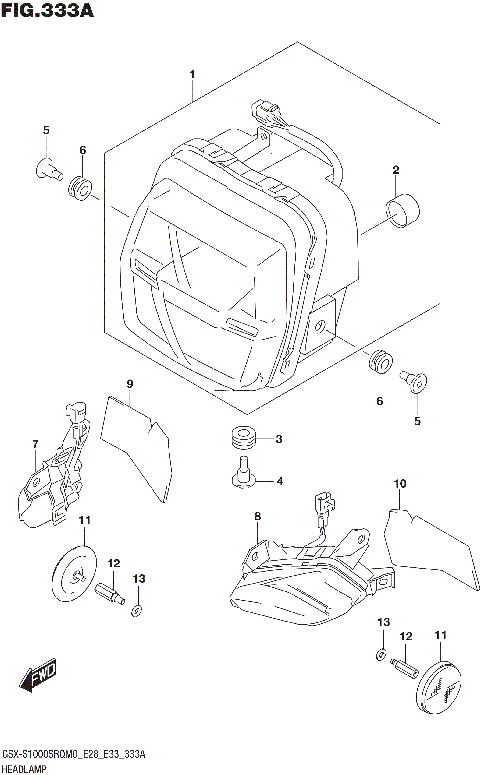 FIG.333A

1

5

6

2

6

5

9

3

4

7

10

8

11

12

13

13

12

11

FWD

GSX-S1000SRQM0_E28_E33_333A
HEADLAMP