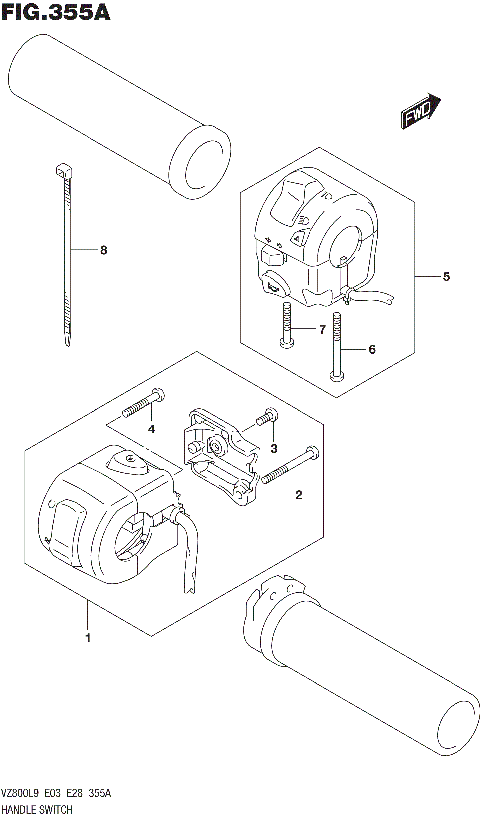 FIG.355A

FWD

8

5

7

6

4

3

2

1

VZ800L9 E03 E28 355A
HANDLE SWITCH