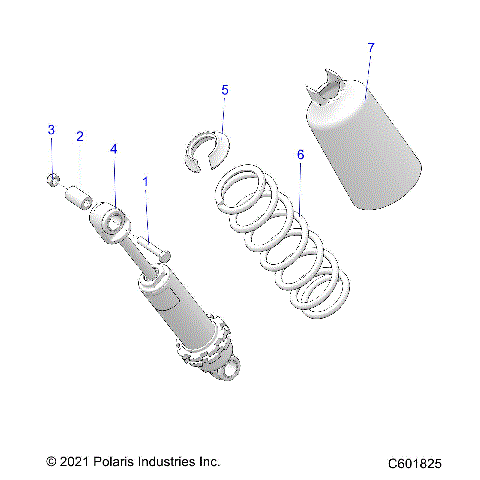 7

5

3

2

4

6

1

© 2021 Polaris Industries Inc.

C601825