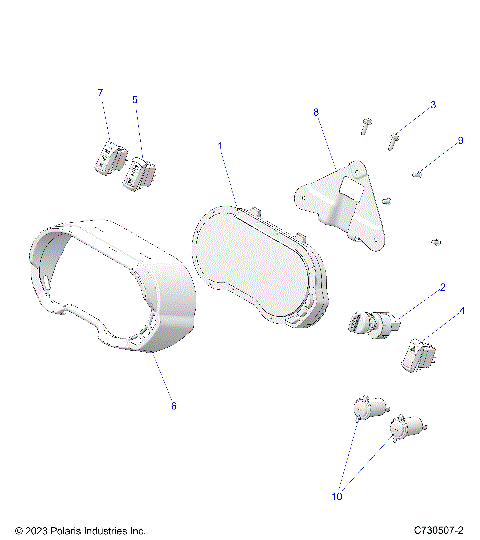 7
5
1
8
3
9
2
4
6
10

© 2023 Polaris Industries Inc.
C730507-2