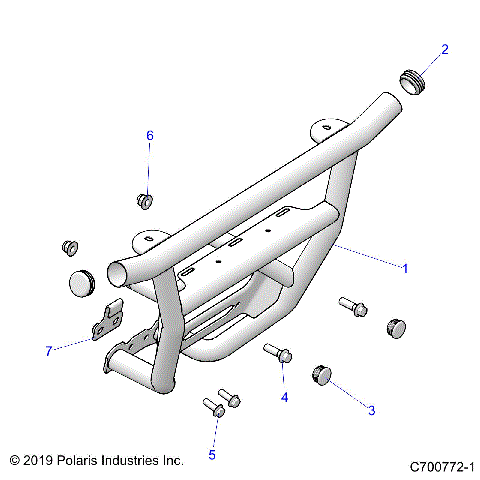 2

6

1

7

4

3

5

© 2019 Polaris Industries Inc.

C700772-1