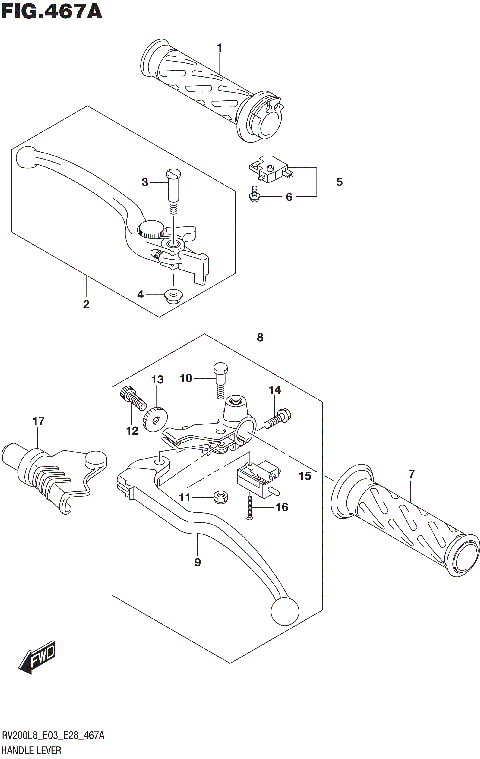 FIG.467A

1
3
5
6
2
4
8
10
13
14
12
17
15
7
11
16
9
FWD

RV200L8_E03_E28_467A
HANDLE LEVER