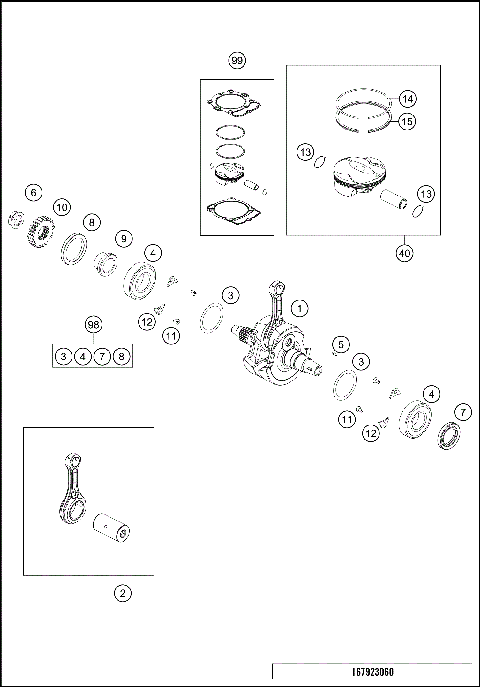 99
14
15
13
13
40
6
10
8
9
4
3
1
12
11
98
3 4 7 8
5
3
4
7
11
12
2
167923060