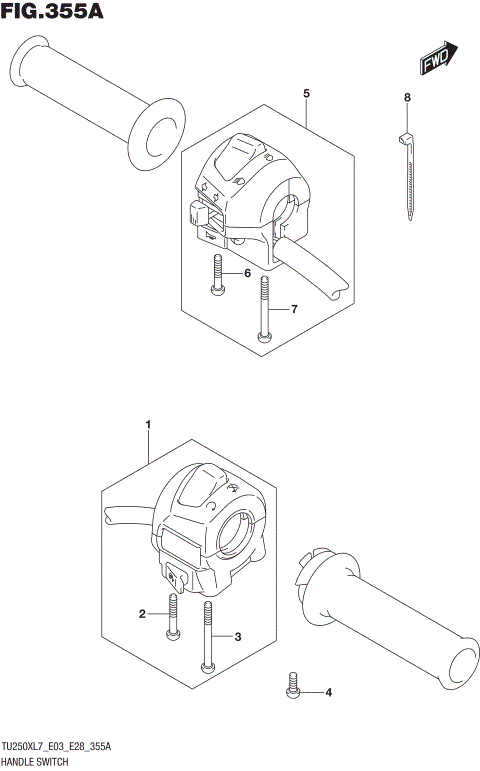 FIG.355A

FWD

5

8

6

7

1

2

3

4

TU250XL7_E03_E28_355A
HANDLE SWITCH