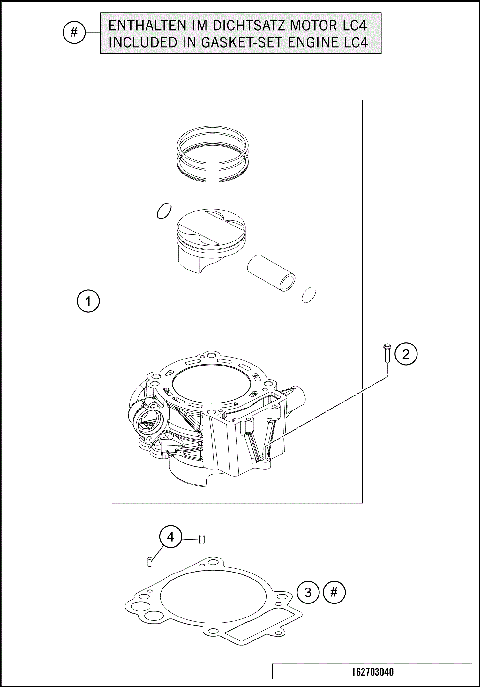 #

ENTHALTEN IM DICHTSATZ MOTOR LC4
INCLUDED IN GASKET-SET ENGINE LC4

1

2

4

3

#

162703040