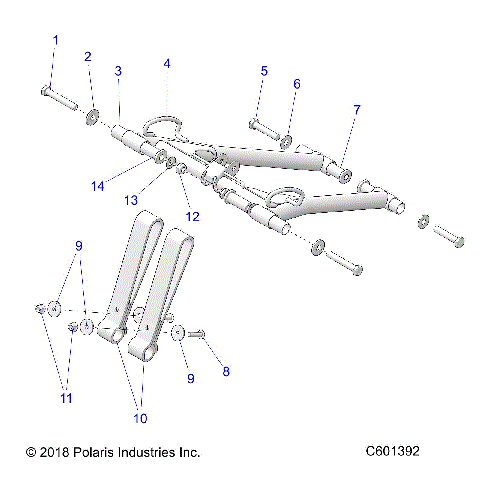 1
2
3
4
5
6
7
14
13
12
9
9
8
11
10

© 2018 Polaris Industries Inc.

C601392