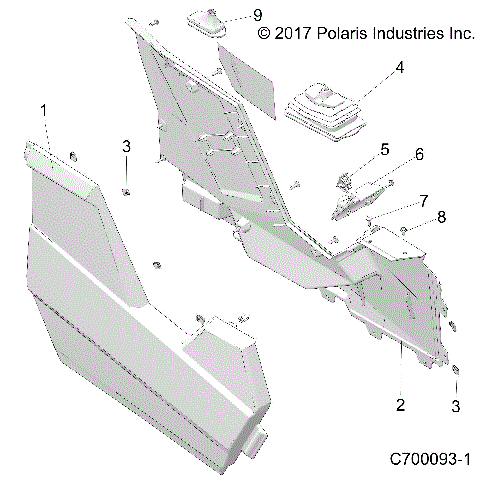 9
© 2017 Polaris Industries Inc.
4
1
3
5
6
7
8
2
3
C700093-1