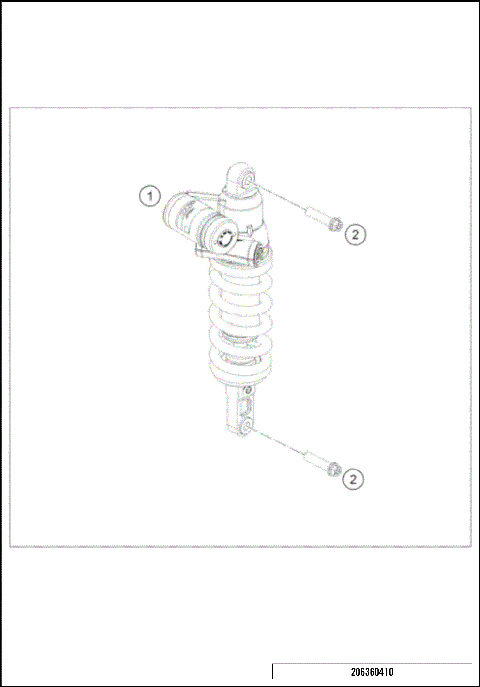 1
2
2
206360410