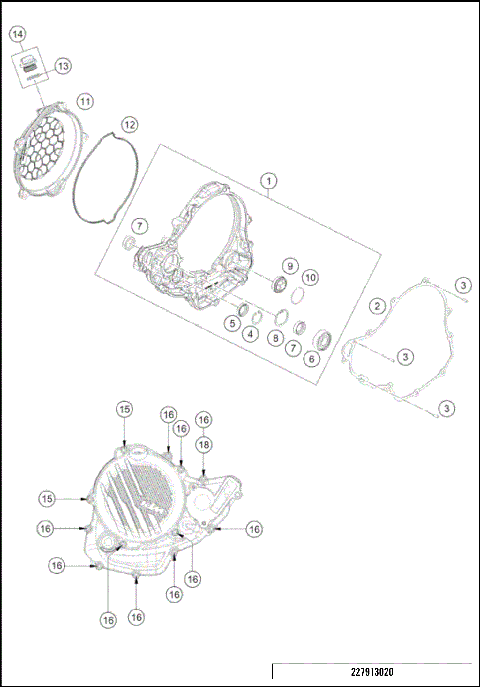 14
13
11
12
1
7
9
10
3
2
5
4
8
7
6
3
3
15
16
16
16
18
15
16
16
16
16
16
16
16
227913020