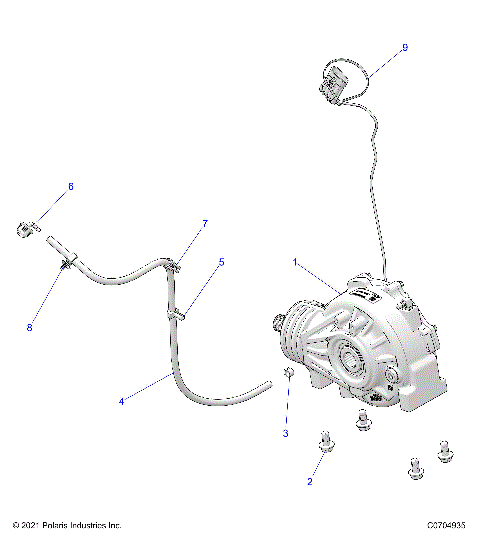 9

6

7

5

1

8

4

3

2

© 2021 Polaris Industries Inc.

C0704935