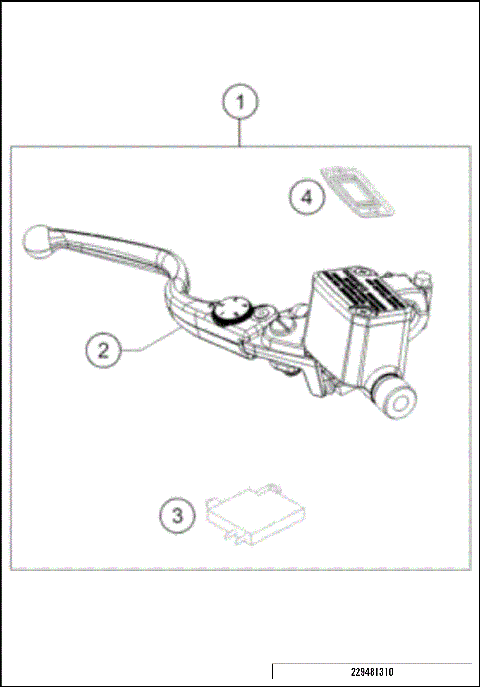 1

4

2

3

229481310