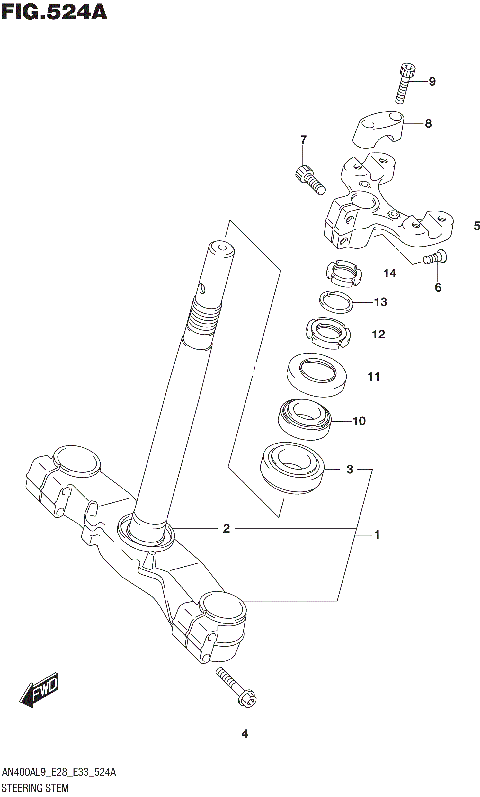 FIG.524A

9
8
7
5
14
6
13
12
11
10
3
2
1
FWD
4

AN400AL9_E28_E33_524A
STEERING STEM