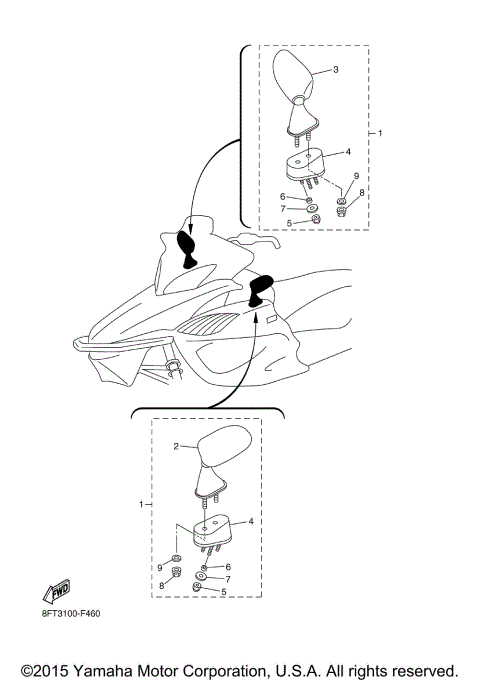 3
1
4
9
6
8
7
5

2
1
4
9
6
7
8
5
FWD
8FT3100-F460

©2015 Yamaha Motor Corporation, U.S.A. All rights reserved.