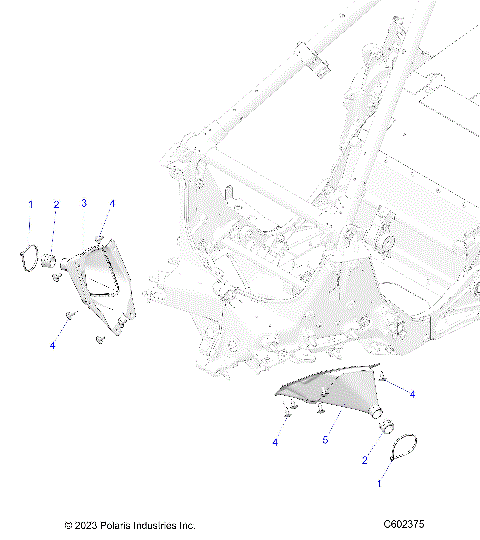 1
2
3
4
4
4
4
5
2
1

© 2023 Polaris Industries Inc.
C602375