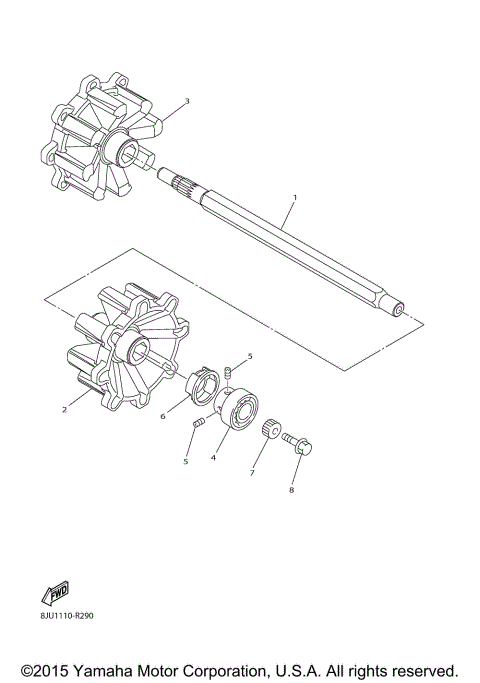 3

1

5

2

6

5

4

7

8

FWD

8JU1110-R290

©2015 Yamaha Motor Corporation, U.S.A. All rights reserved.