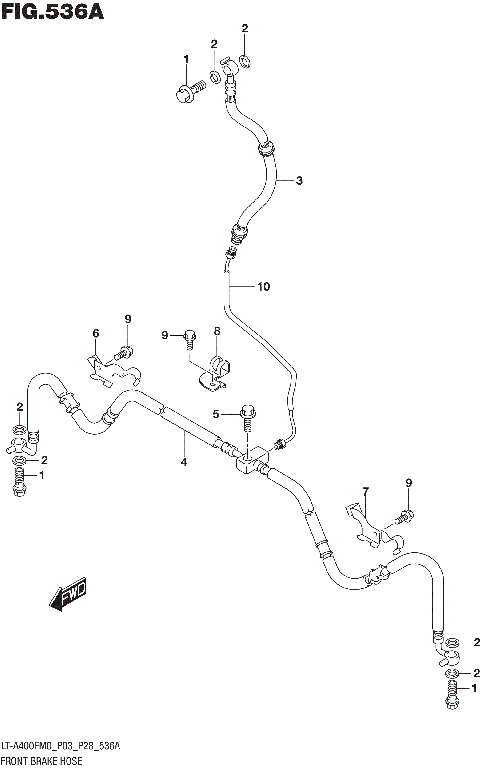 FIG.536A

2
2
1
3
10
9
6
9
8
2
5
2
1
4
7
9
FWD
2
2
1

LT-A400FM0_P03_P28_536A
FRONT BRAKE HOSE