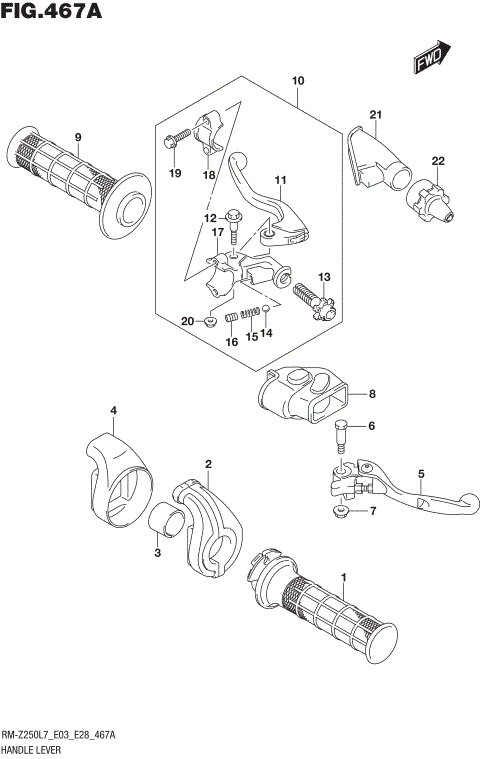 FIG.467A

FWD

10
9
21
22
19
18
11
12
17
13
20
16
15
14
8
4
6
2
5
7
3
1

RM-Z250L7_E03_E28_467A
HANDLE LEVER