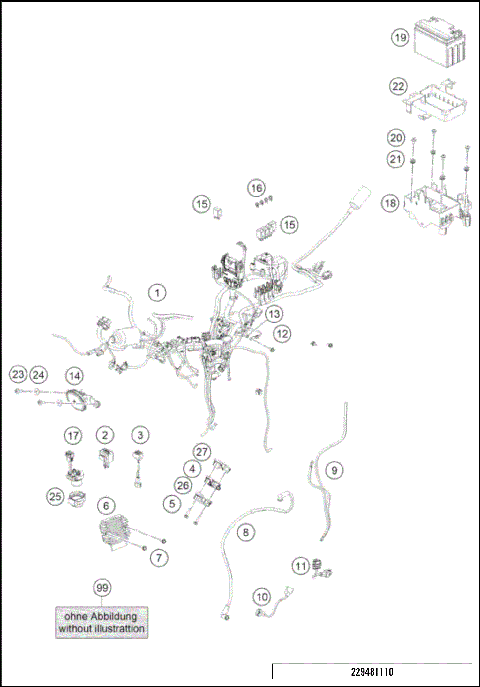 19
22
20
21
18
16
15
15
1
13
12
23
24
14
17
2
3
27
4
26
5
25
6
7
9
8
11
10
99
ohne Abbildung
without illustrattion
229481110