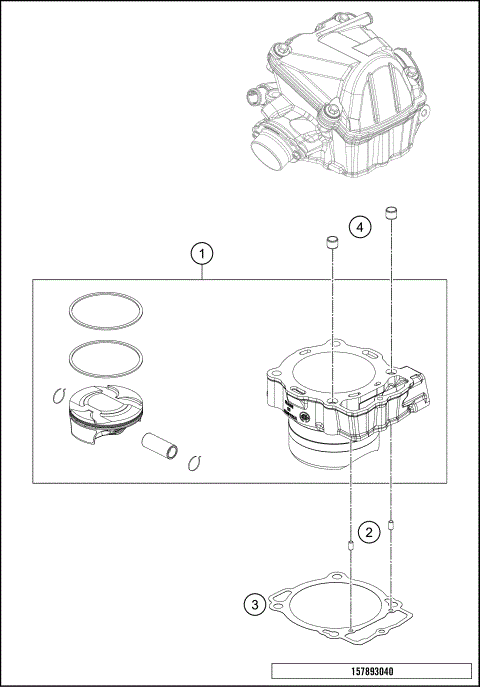 4
1
2
3
157893040