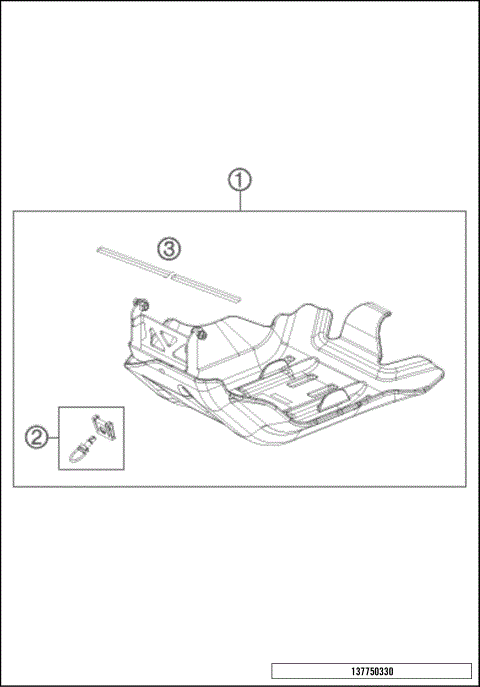 1
3
2
137750330