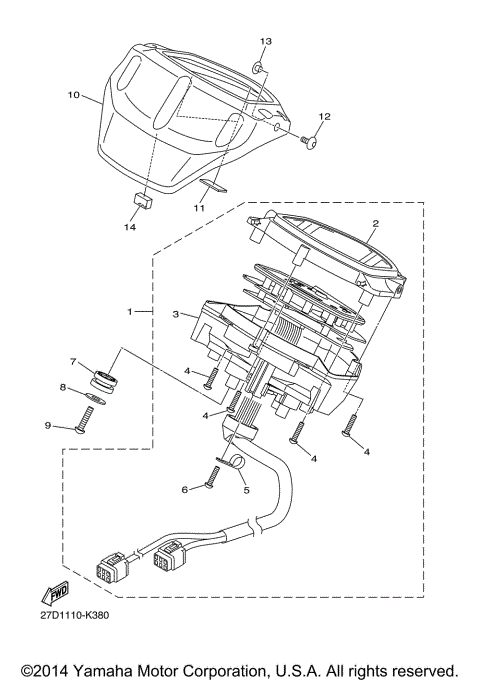 13
10
12
11
14
2
1
3
7
4
8
4
9
4
4
6
5
FWD
27D1110-K380

©2014 Yamaha Motor Corporation, U.S.A. All rights reserved.