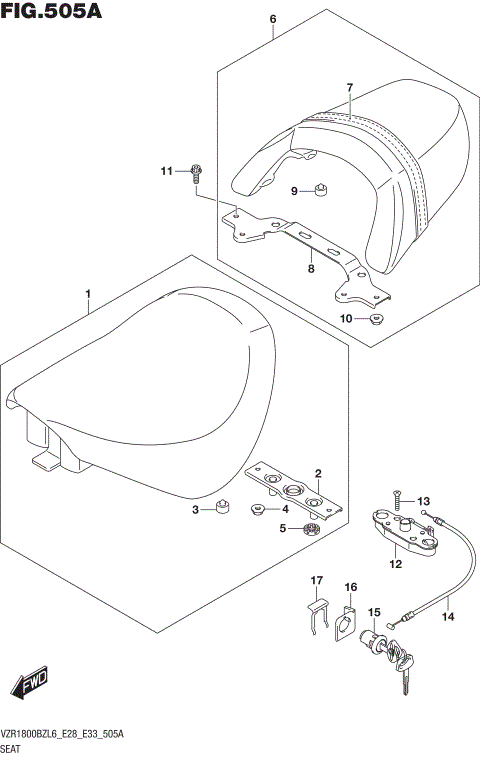 FIG.505A

6

7

11

9

8

10

1

2

3

4

5

13

12

17

16

15

14

FWD

VZR1800BZL6_E28_E33_505A
SEAT