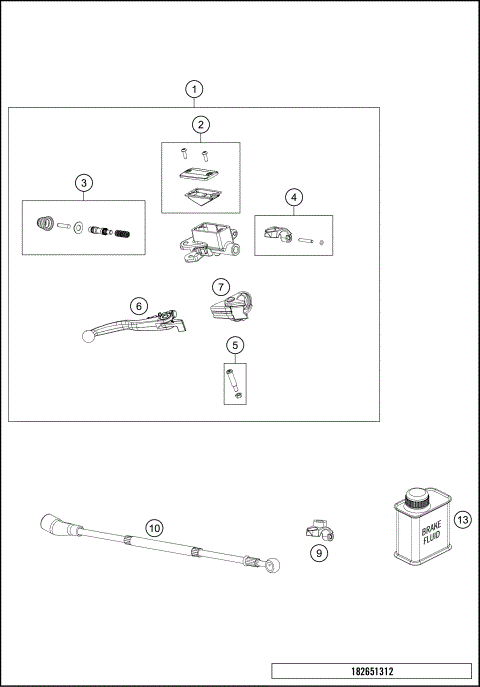 1
2
3
4
7
6
5
10
9
BRAKE FLUID
13
182651312