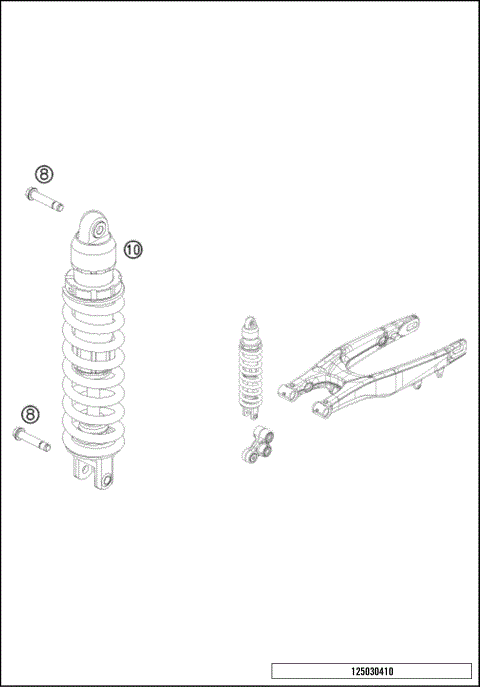 8
10
8
125030410