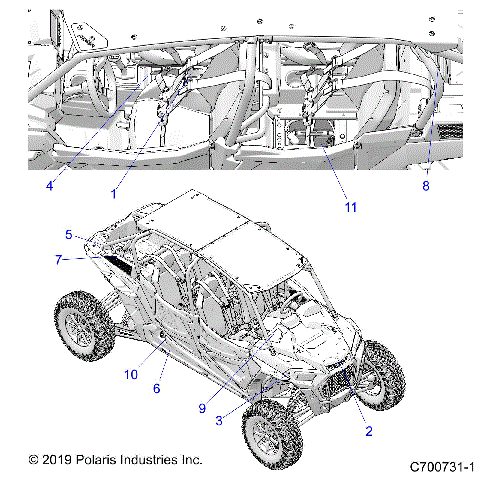 4
1
11
8
5
7
10
6
9
3
2
© 2019 Polaris Industries Inc.
C700731-1