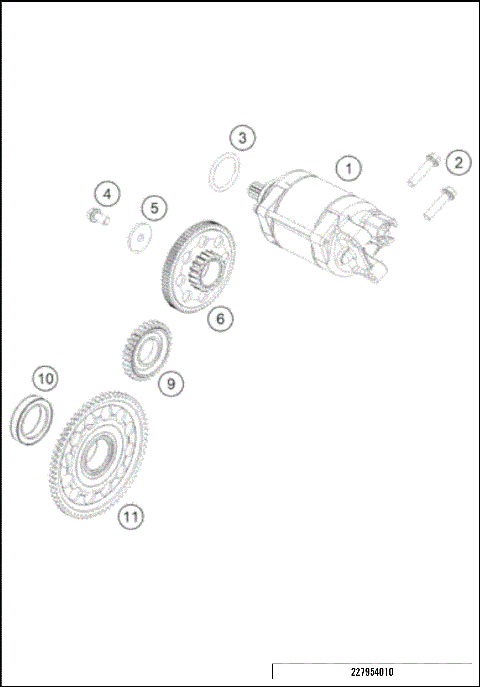 3
1
2
4
5
6
9
10
11
227954010