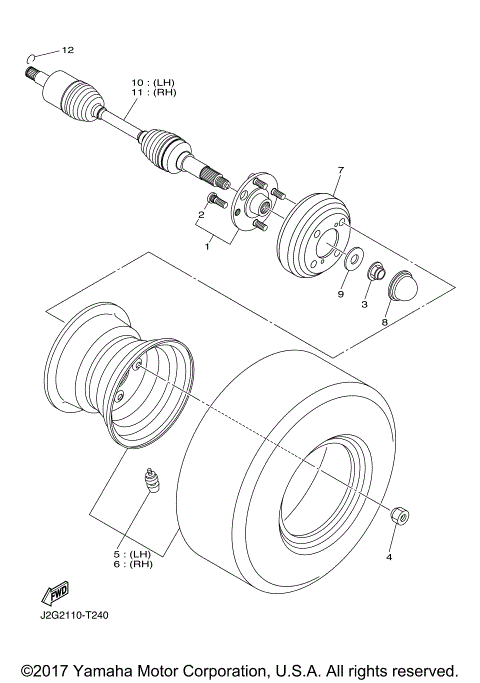 12

10 : (LH)
11 : (RH)

7

2

1

9

3

8

5 : (LH)
6 : (RH)

4

FWD

J2G2110-T240

©2017 Yamaha Motor Corporation, U.S.A. All rights reserved.