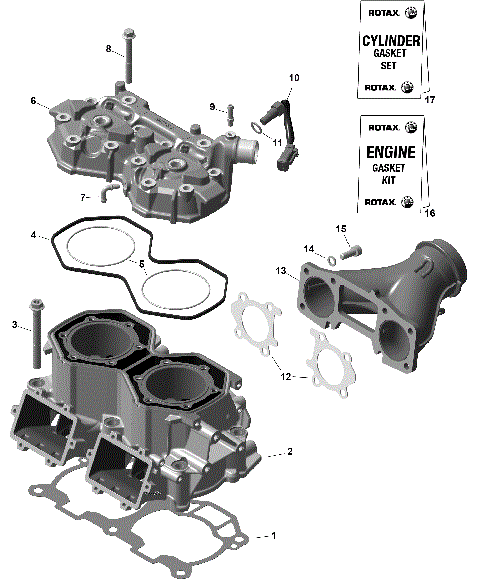 ROTAX.

CYLINDER
GASKET
SET

ROTAX.

17

ROTAX.

ENGINE
GASKET
KIT

ROTAX.

16

8

10

6

9

11

7

4

5

15

14

13

3

12

2

1