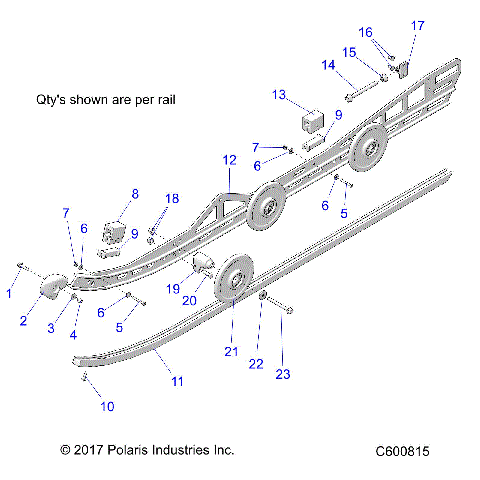 Qty's shown are per rail

17
16
15
14
13
9
7
6
12
6
5
8
18
7
6
9
1
2
3
4
6
5
19
20
21
22
23
11
10

© 2017 Polaris Industries Inc.

C600815