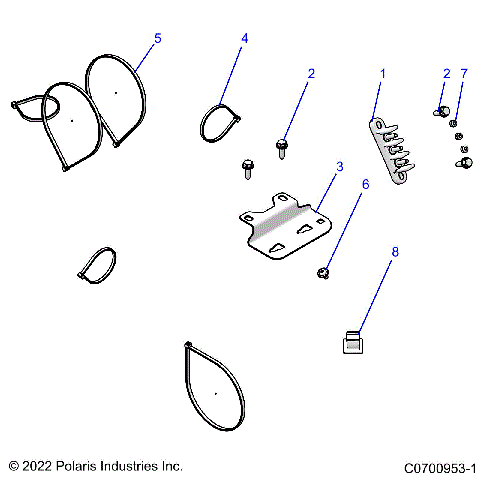 5
4
2
1
2
7
3
6
8

© 2022 Polaris Industries Inc.

C0700953-1