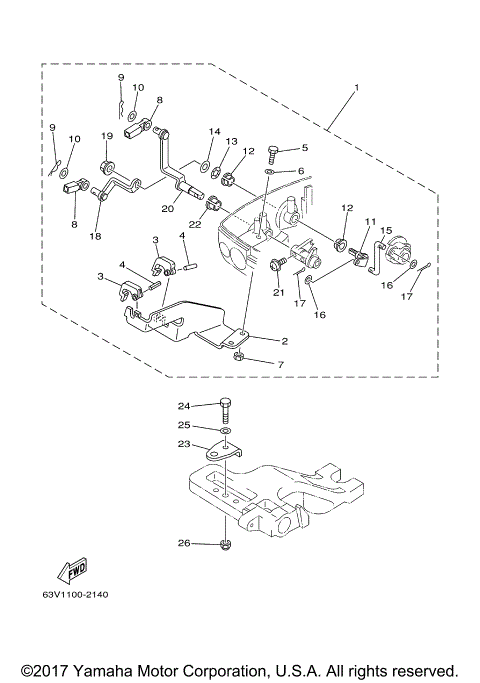 9
10
8
1
9
10
19
14
13
12
5
6
8
18
20
22
12
11
15
3
4
4
3
21
17
16
16
17
2
7
24
25
23
26
FWD
63V1100-2140
©2017 Yamaha Motor Corporation, U.S.A. All rights reserved.