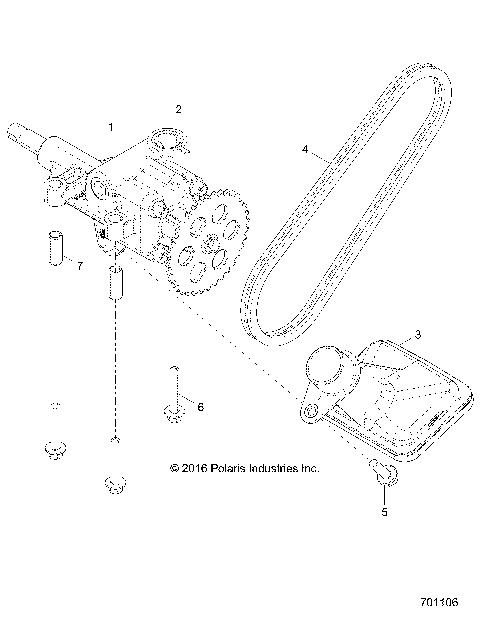 2
1
4
7
3
6
© 2016 Polaris Industries Inc.
5
701106