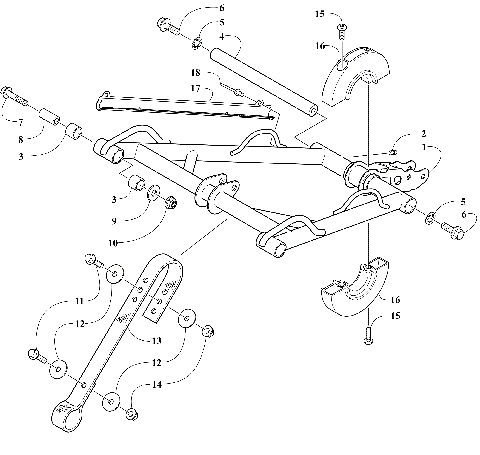 6
5
4
15
16
18
17
7
8
3
2
1
3
9
10
5
6
11
12
13
12
14
16
15