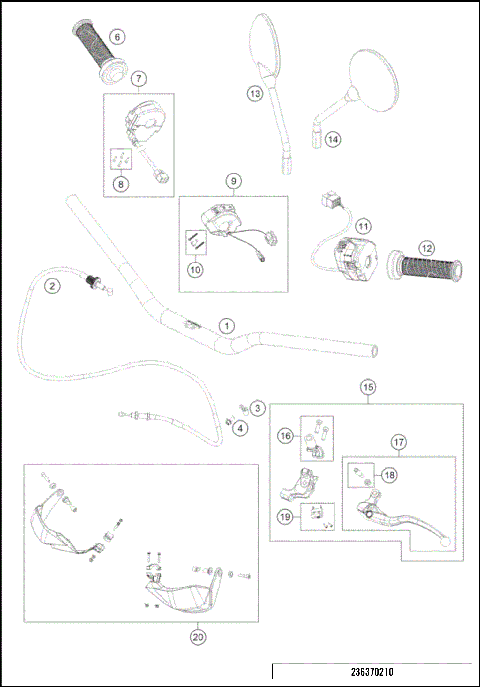 6
7
13
14
8
9
11
12
10
2
1
15
3
4
16
17
18
19
20
236370210