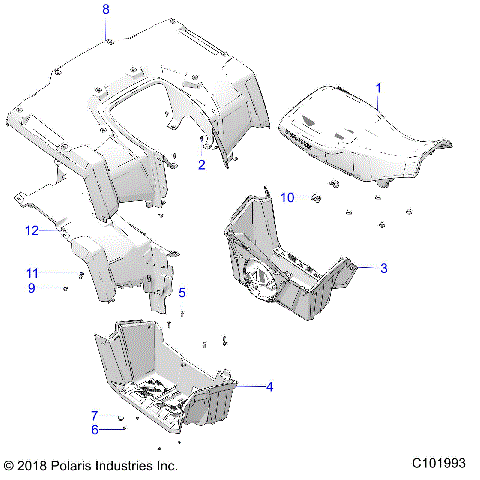 8

1

2

10

12

3

11

9

5

4

7

6

© 2018 Polaris Industries Inc.

C101993