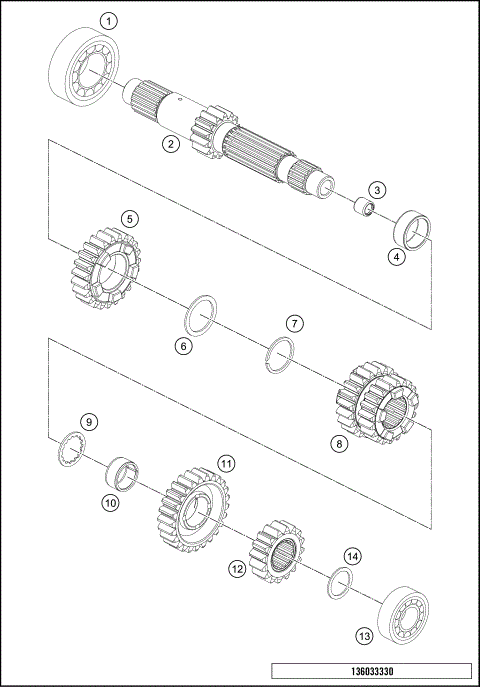 1
2
3
4
5
6
7
8
9
10
11
12
14
13
136033330