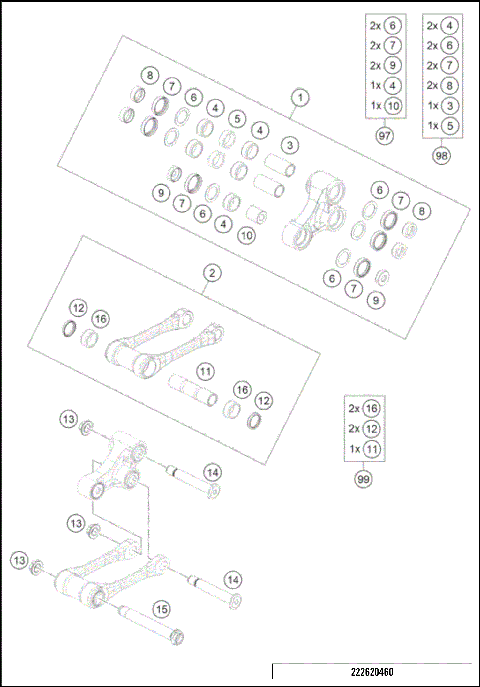 2x 6
2x 7
2x 9
1x 4
1x 10
97

2x 4
2x 6
2x 7
2x 8
1x 3
1x 5
98

8
7
6
4
5
4
1
3
9
7
6
4
10
6
7
8
6
7
9

2
12
16
11
16
12

2x 16
2x 12
1x 11
99

13
14
13
13
14
15

222620460