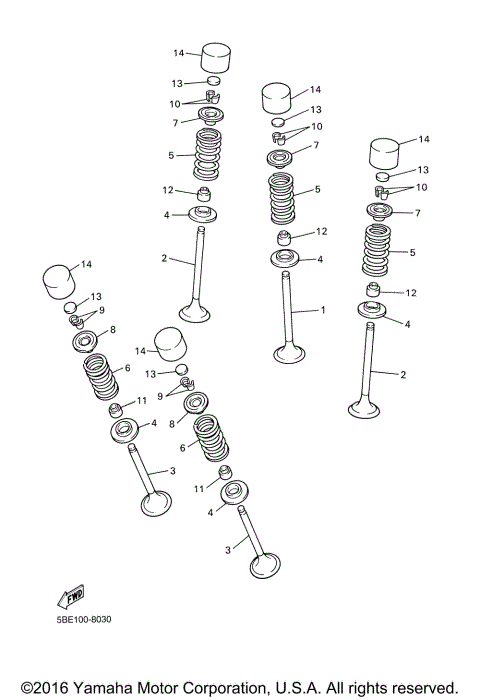 14
13
10
7
5
12
4
2

14
13
10
7
5
12
4
1

14
13
10
7
5
12
4
2

14
13
9
8
6
11
4
3

14
13
9
8
6
11
4
3

FWD

5BE100-8030

©2016 Yamaha Motor Corporation, U.S.A. All rights reserved.