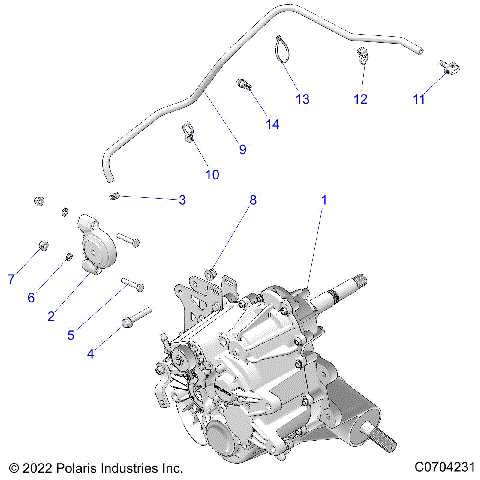 13
12
11
14
9
10
3
8
1
7
6
2
5
4

© 2022 Polaris Industries Inc.

C0704231