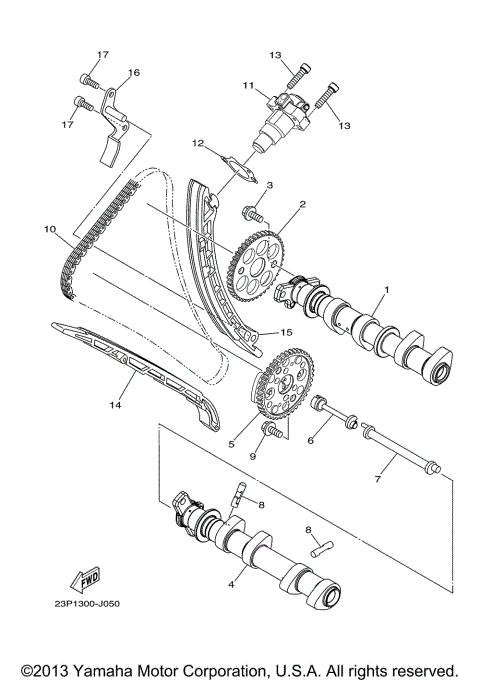 17
16
17
13
11
13
12
3
2
10
1
15
14
5
9
6
7
8
8
4
FWD
23P1300-J050

©2013 Yamaha Motor Corporation, U.S.A. All rights reserved.