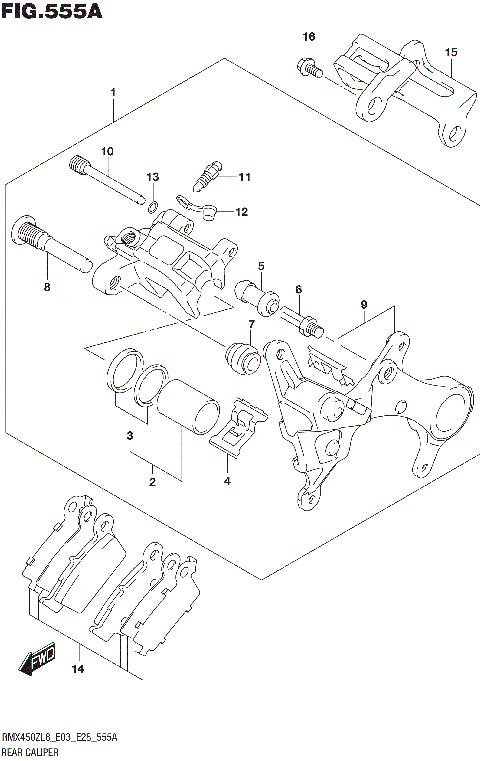 FIG.555A

16
15
1
10
13
11
12
8
5
6
9
7
3
2
4
14
FWD

RMX450ZL8_E03_E25_555A
REAR CALIPER