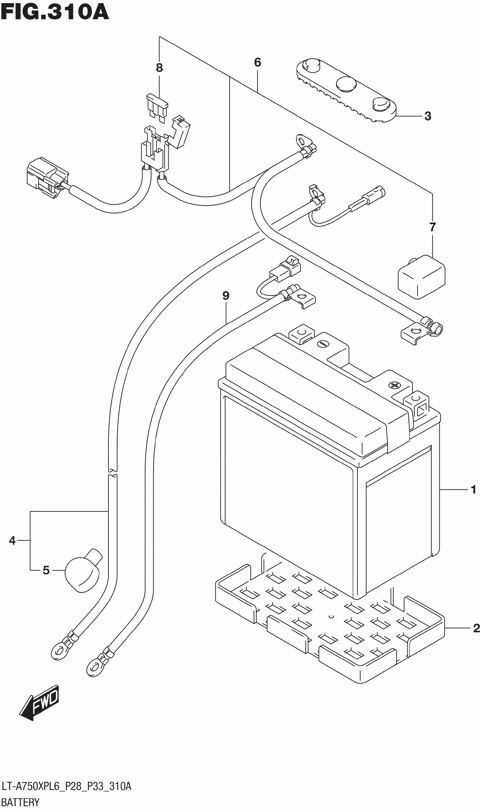 FIG.310A

8
6
3
7
9
1
4
5
2
FWD

LT-A750XPL6_P28_P33_310A
BATTERY