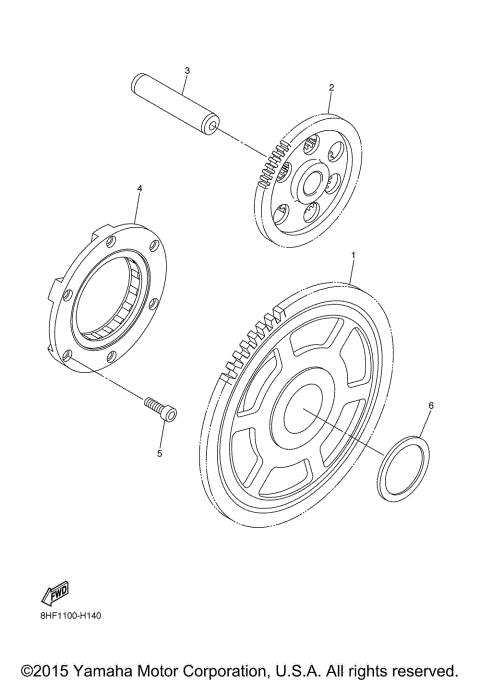 3

2

4

1

6

5

FWD

8HF1100-H140

©2015 Yamaha Motor Corporation, U.S.A. All rights reserved.